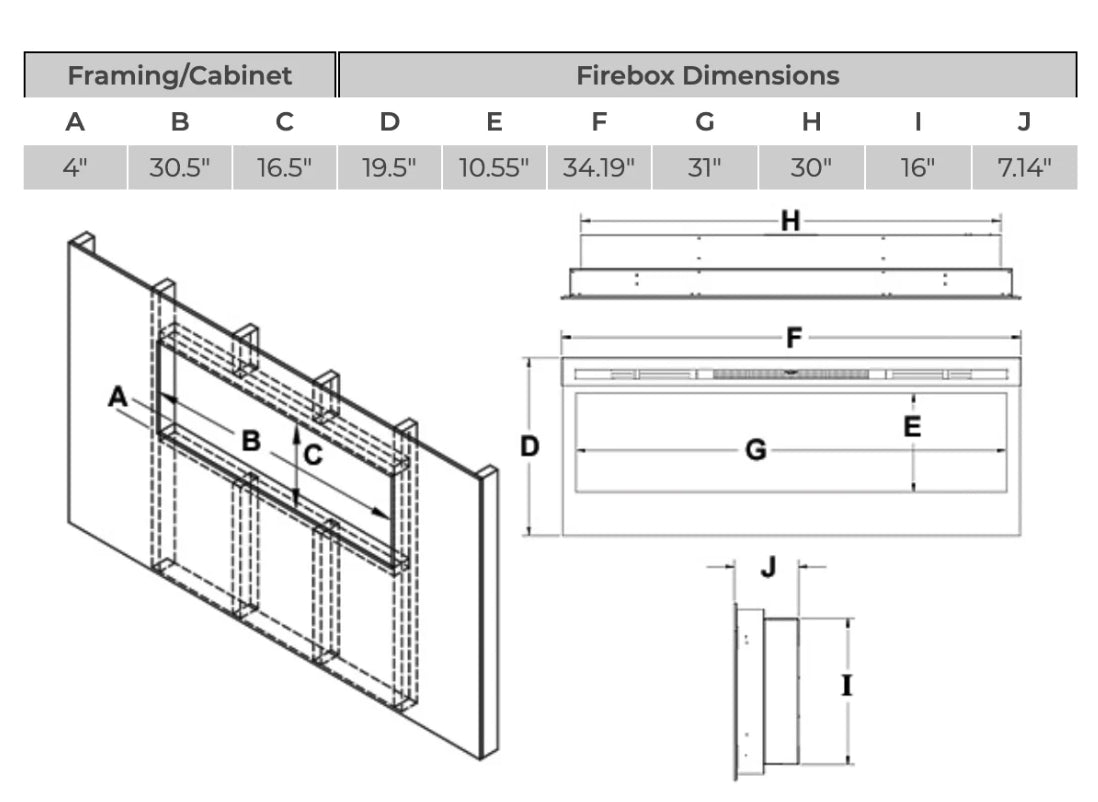 | Framing/Cabinet | | | Firebox Dimensions | | | | | | |
|---|---|---|---|---|---|---|---|---|---|
| A | B | C | D | E | F | G | H | I | J |
| 4" | 30.5" | 16.5" | 19.5" | 10.55" | 34.19" | 31" | 30" | 16" | 7.14" |

A
B
C

H
F
D
E
G
J
I